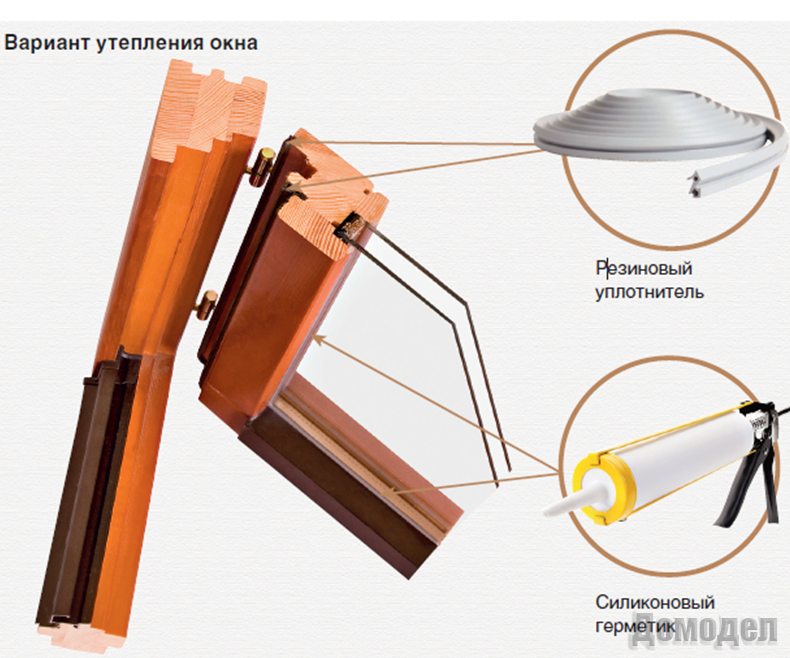 Вариант утепления окна

Резиновый уплотнитель

Силиконовый герметик

Домодел